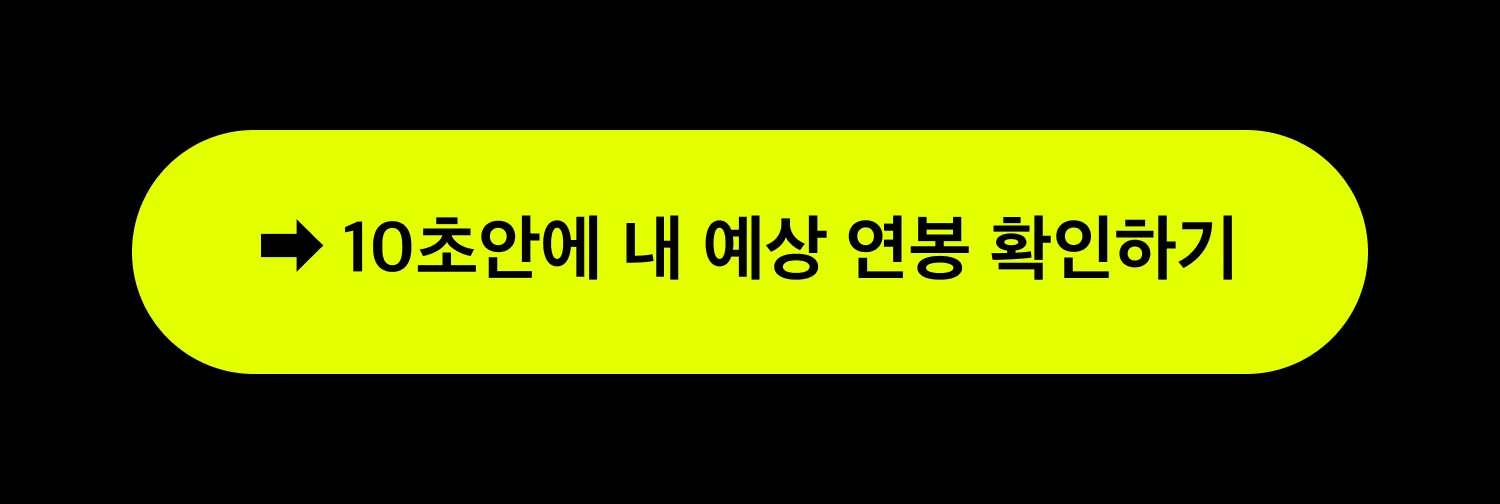 ➡ 10초안에 내 예상 연봉 확인하기